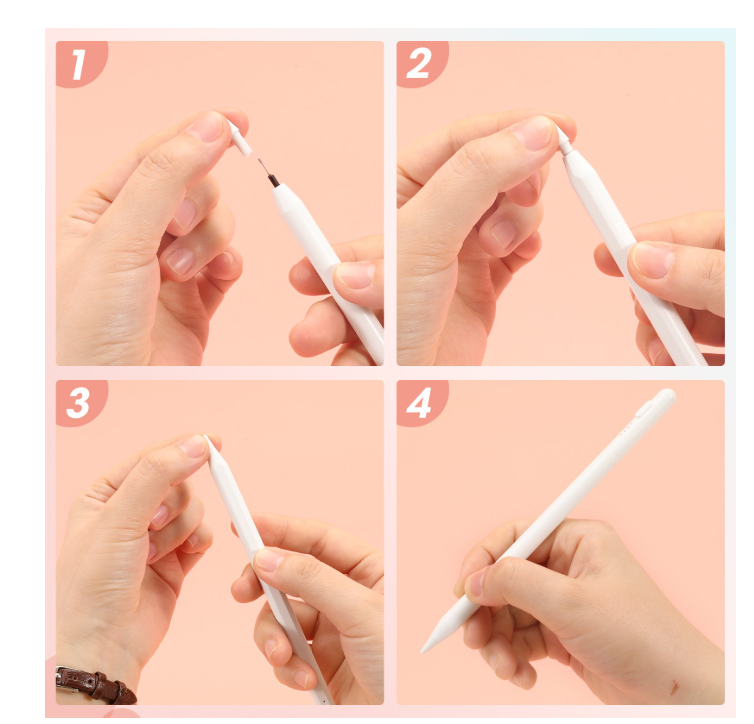 1

2

3

4