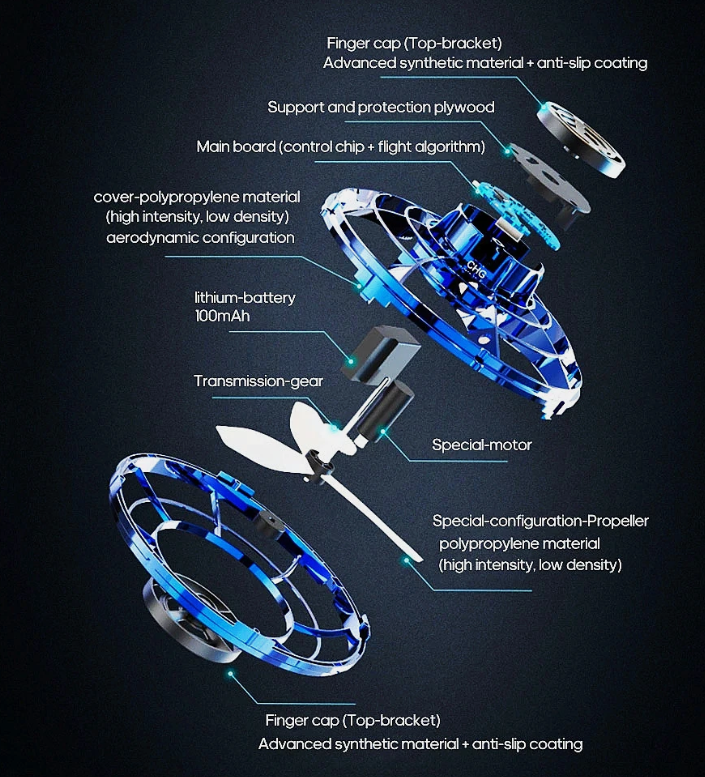 Finger cap (Top-bracket)
Advanced synthetic material + anti-slip coating

Support and protection plywood

Main board (control chip + flight algorithm)

cover-polypropylene material
(high intensity, low density)
aerodynamic configuration

CHG

lithium-battery
100mAh

Transmission-gear

Special-motor

Special-configuration-Propeller
polypropylene material
(high intensity, low density)

Finger cap (Top-bracket)
Advanced synthetic material + anti-slip coating